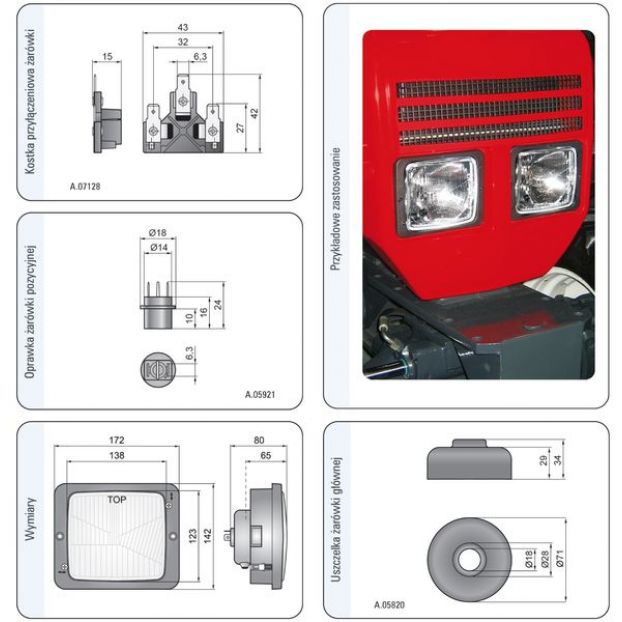 Kostka przyłączeniowa żarówki

15

43

32

6,3

27

42

A.07128

Oprawka żarówki pozycyjnej

Ø18

Ø14

10

16

24

6,3

A.05921

Wymiary

172

138

TOP

123

142

80

65

Przykładowe zastosowanie

Uszczelka żarówki głównej

29

34

Ø18

Ø28

Ø71

A.05820