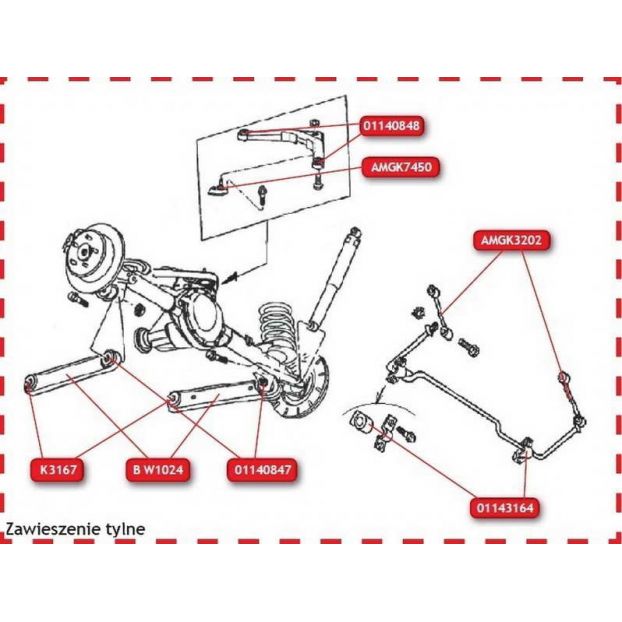 01140848

AMGK7450

AMGK3202

K3167

B W1024

01140847

01143164

Zawieszenie tylne