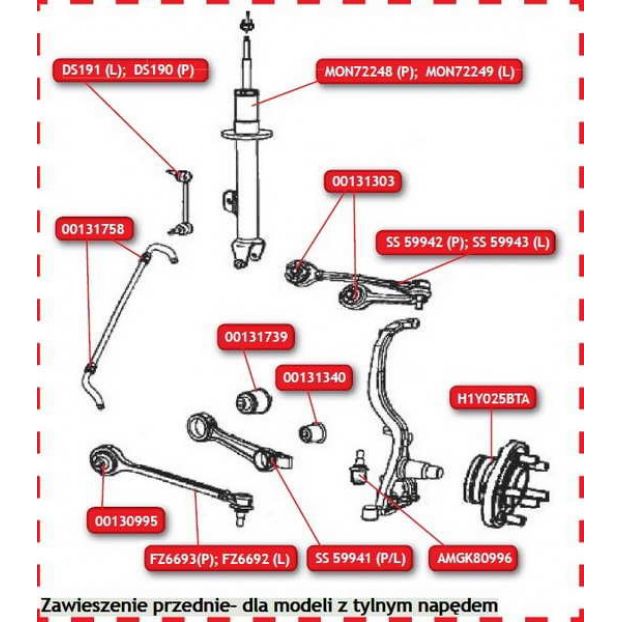 DS191 (L);  DS190 (P)

MON72248 (P);  MON72249 (L)

00131303

00131758

SS 59942 (P); SS 59943 (L)

00131739

00131340

H1Y025BTA

00130995

FZ6693(P); FZ6692 (L)

SS 59941 (P/L)

AMGK80996

Zawieszenie przednie- dla modeli z tylnym napędem