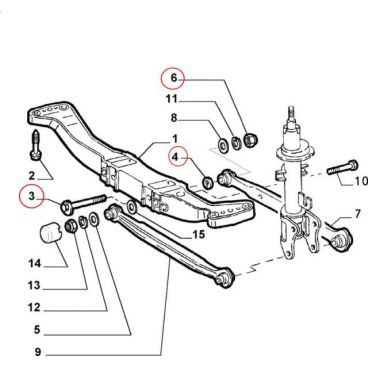 6
11
8
1
4
2
3
10
7
15
14
13
12
5
9